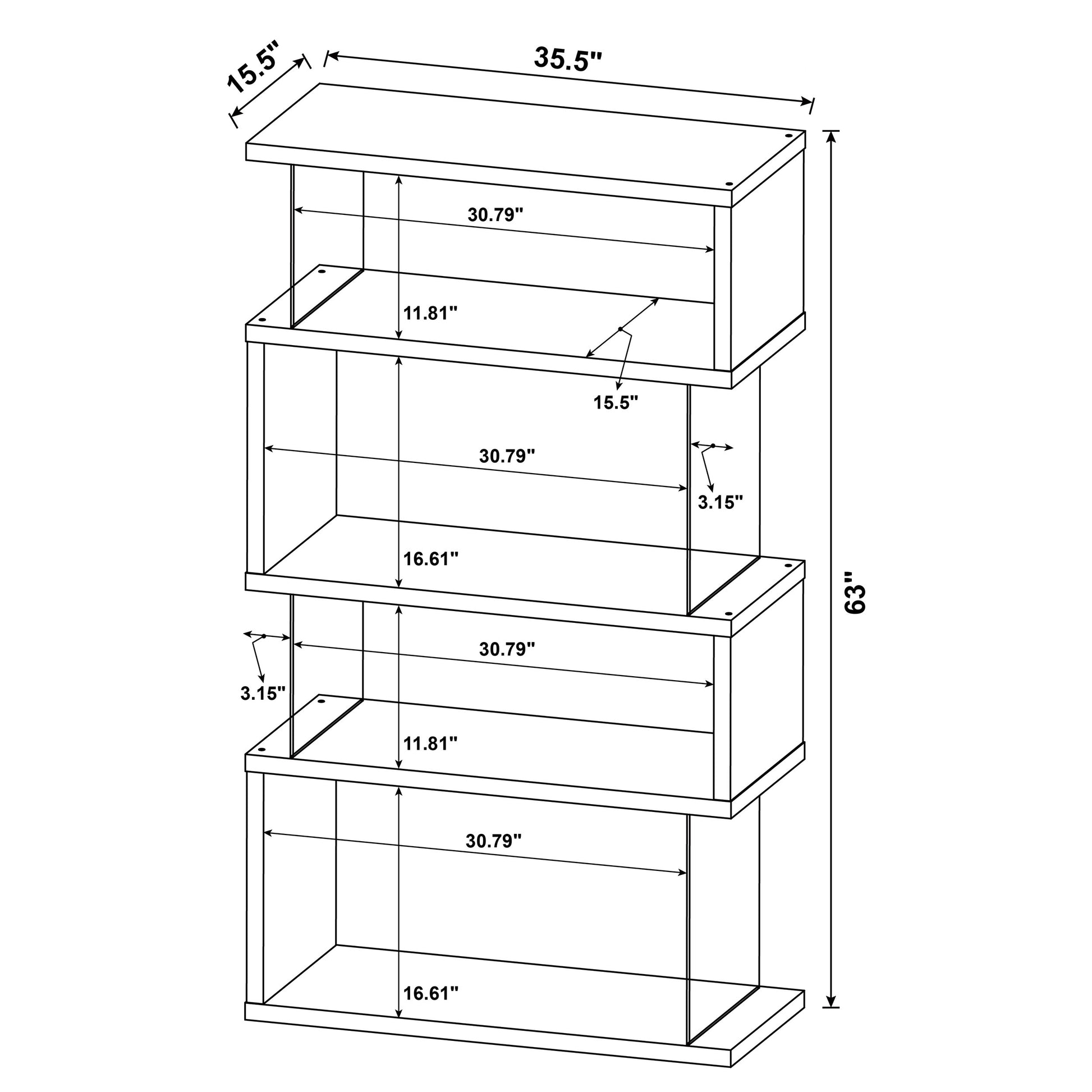 15.5"
35.5"
30.79"
11.81"
15.5"
30.79"
3.15"
16.61"
63"
30.79"
3.15"
11.81"
30.79"
16.61"