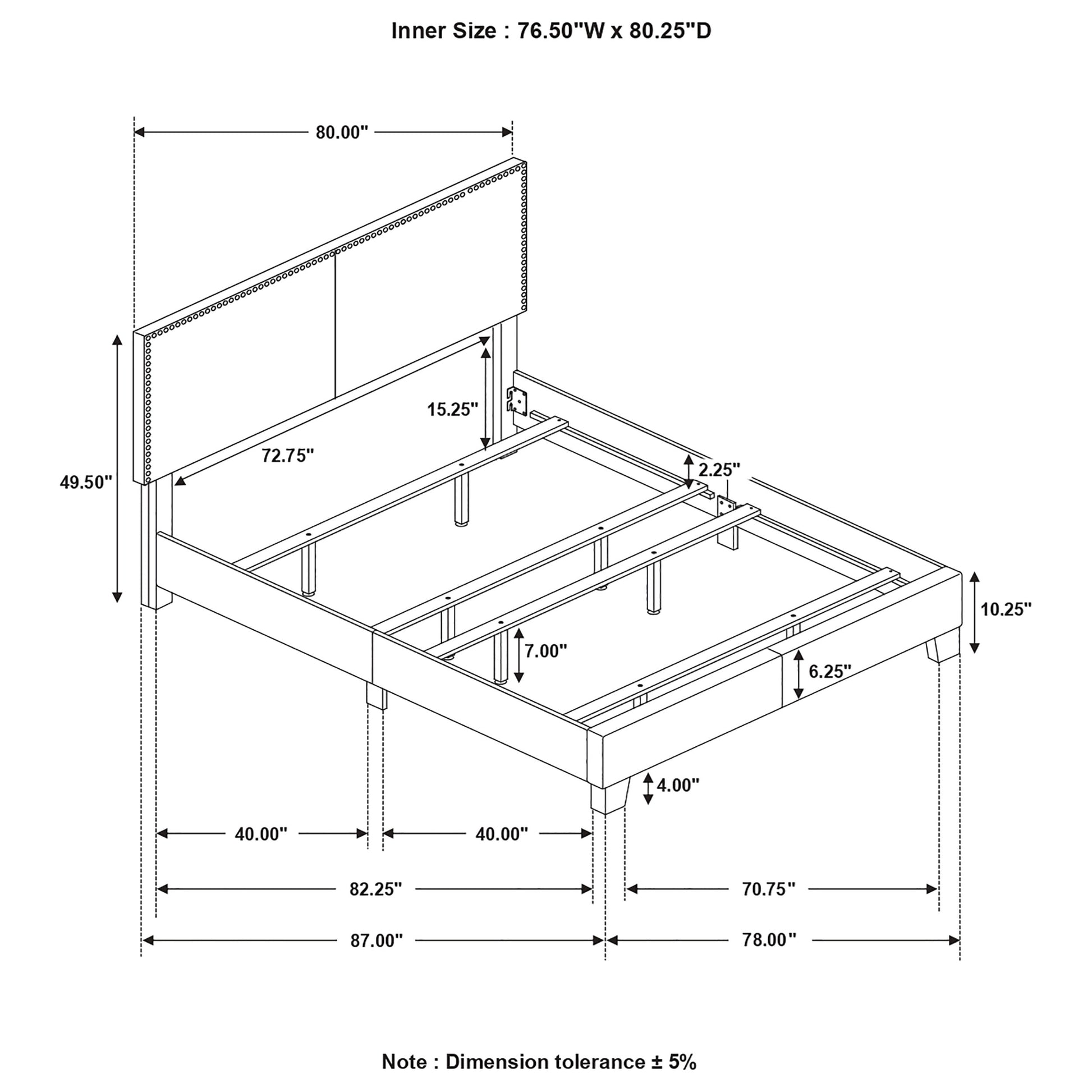 Inner Size : 76.50"W x 80.25"D

80.00"

15.25"

72.75"

49.50"

2.25"

10.25"

7.00"

6.25"

4.00"

40.00"

40.00"

82.25"

70.75"

87.00"

78.00"

Note : Dimension tolerance ± 5%