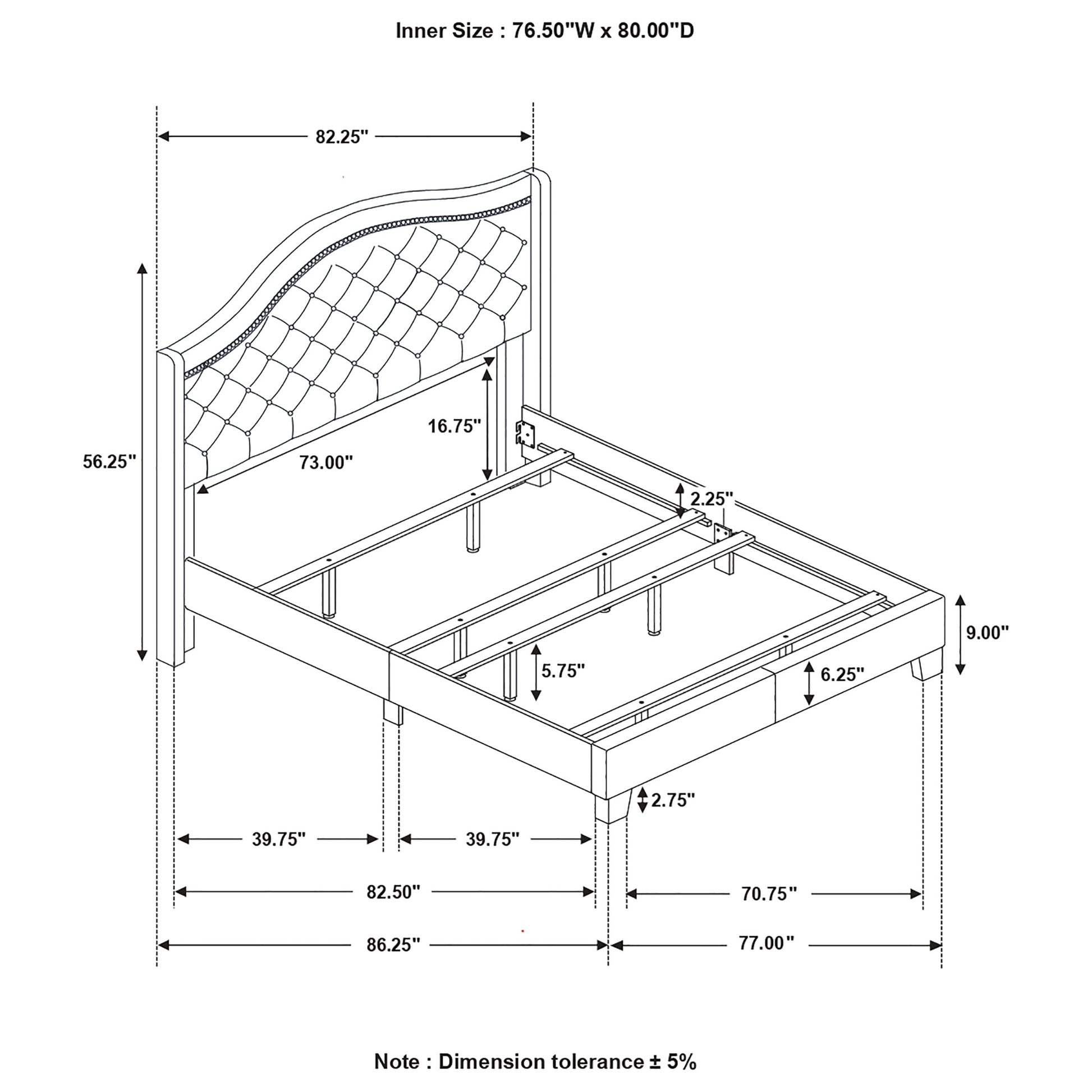 Inner Size : 76.50"W x 80.00"D

82.25"

56.25"

16.75"

73.00"

2.25"

9.00"

5.75"

6.25"

2.75"

39.75"

39.75"

82.50"

70.75"

86.25"

77.00"

Note : Dimension tolerance ± 5%