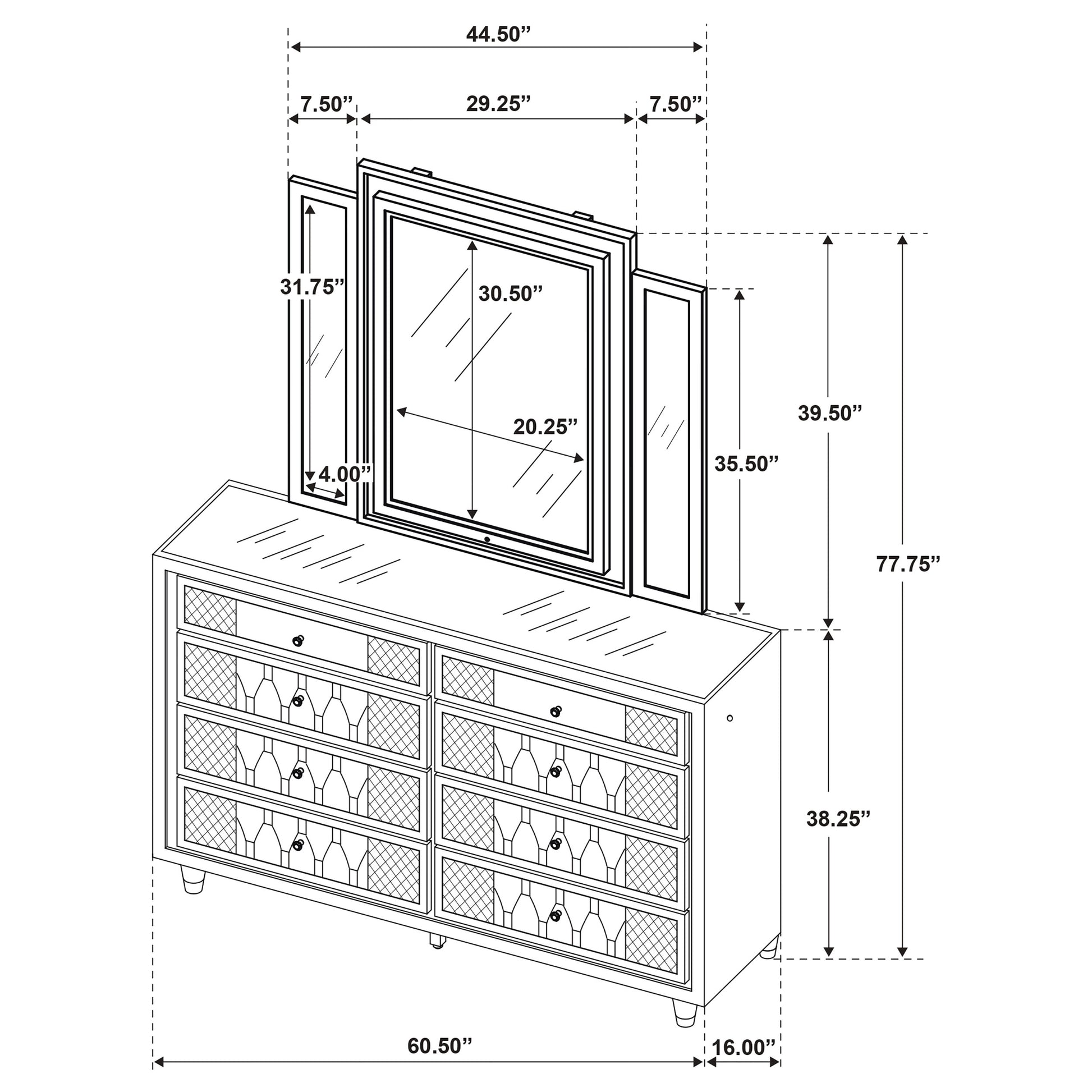 44.50”

7.50”

29.25”

7.50”

31.75”

30.50”

20.25”

4.00”

35.50”

39.50”

77.75”

38.25”

60.50”

16.00”