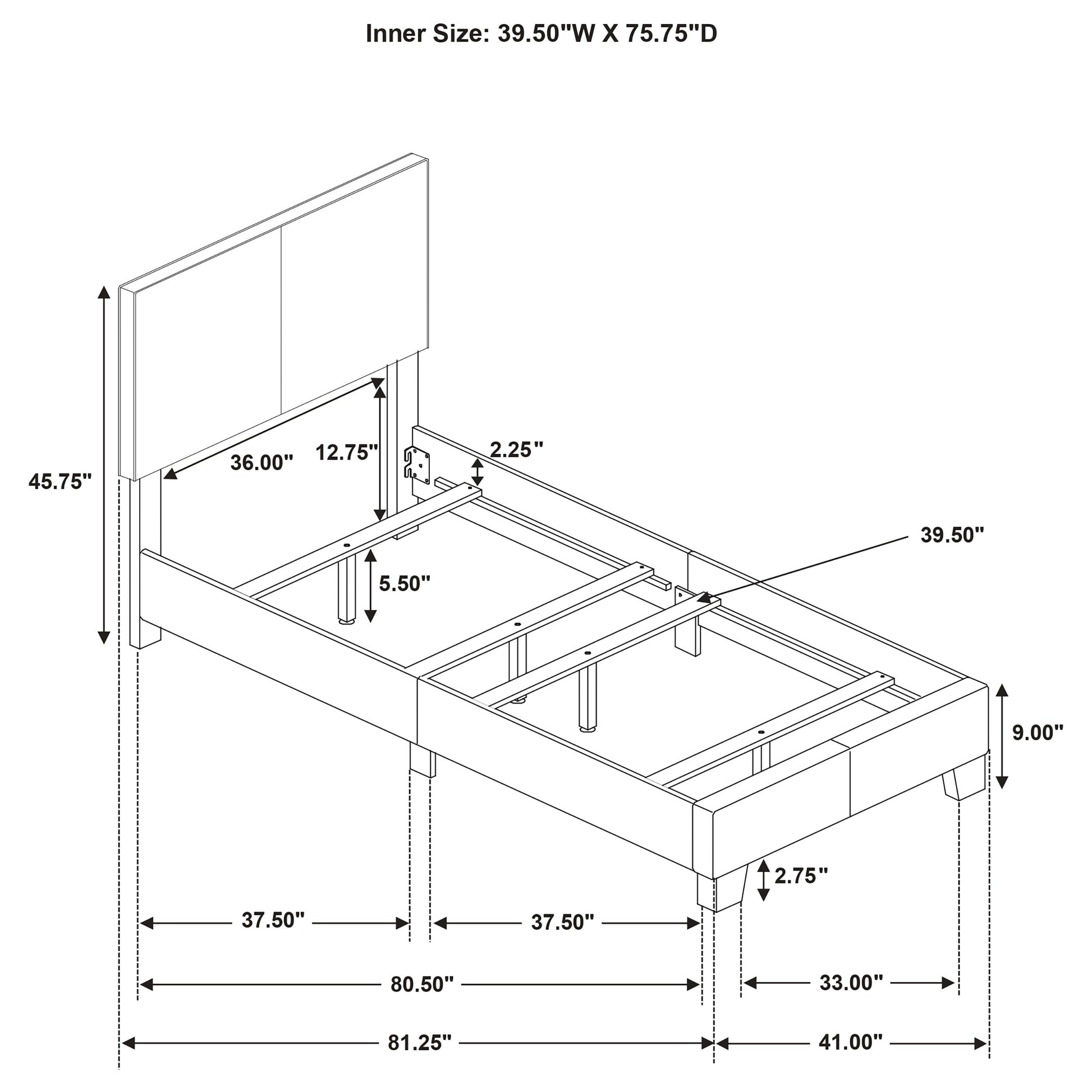 Inner Size: 39.50"W X 75.75"D

45.75"

36.00"

12.75"

2.25"

39.50"

5.50"

9.00"

2.75"

37.50"

37.50"

80.50"

33.00"

81.25"

41.00"