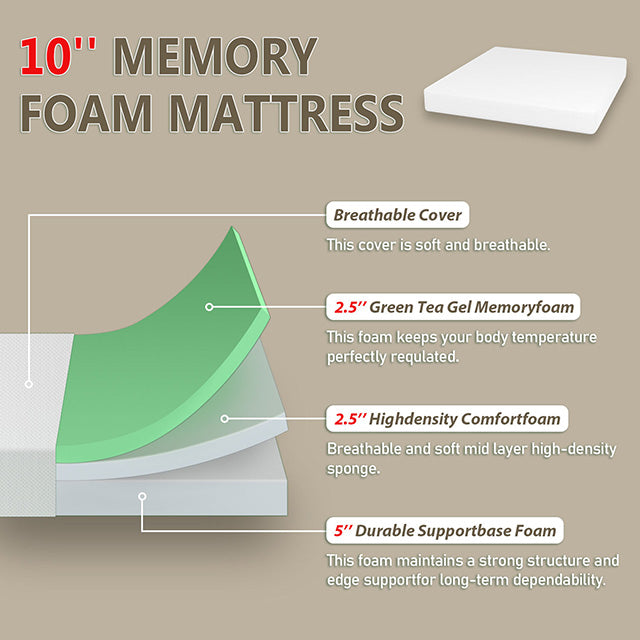 10'' MEMORY FOAM MATTRESS

Breathable Cover

This cover is soft and breathable.

2.5'' Green Tea Gel Memoryfoam

This foam keeps your body temperature perfectly requlated.

2.5'' Highdensity Comfortfoam

Breathable and soft mid layer high-density sponge.

5'' Durable Supportbase Foam

This foam maintains a strong structure and edge supportfor long-term dependability.